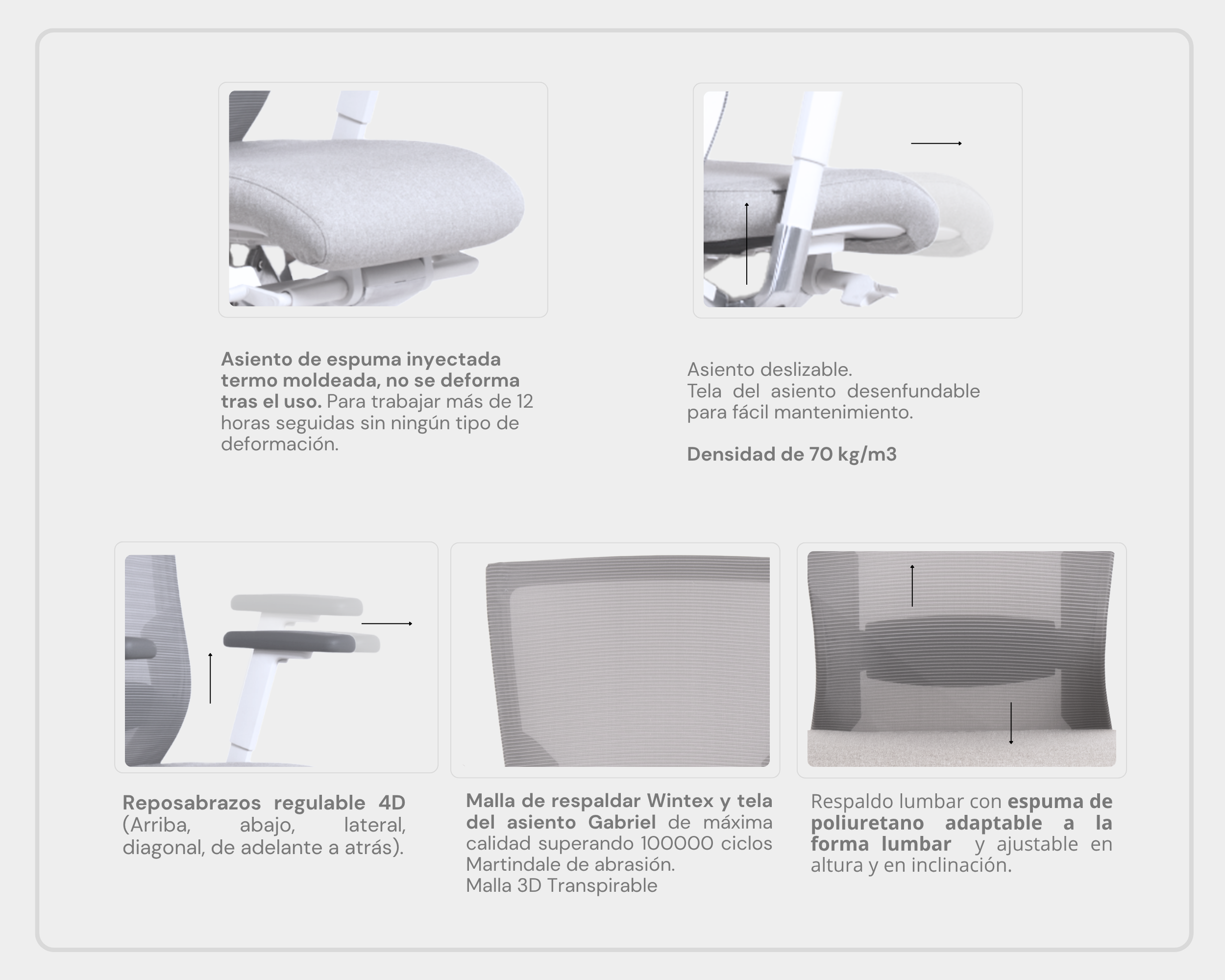 Asiento de espuma inyectada termo moldeada, no se deforma tras el uso. Para trabajar más de 12 horas seguidas sin ningún tipo de deformación.

Asiento deslizable.
Tela del asiento desenfundable para fácil mantenimiento.

Densidad de 70 kg/m3

Reposabrazos regulable 4D (Arriba, abajo, lateral, diagonal, de adelante a atrás).

Malla de respaldar Wintex y tela del asiento Gabriel de máxima calidad superando 100000 ciclos Martindale de abrasión.
Malla 3D Transpirable

Respaldo lumbar con espuma de poliuretano adaptable a la forma lumbar y ajustable en altura y en inclinación.