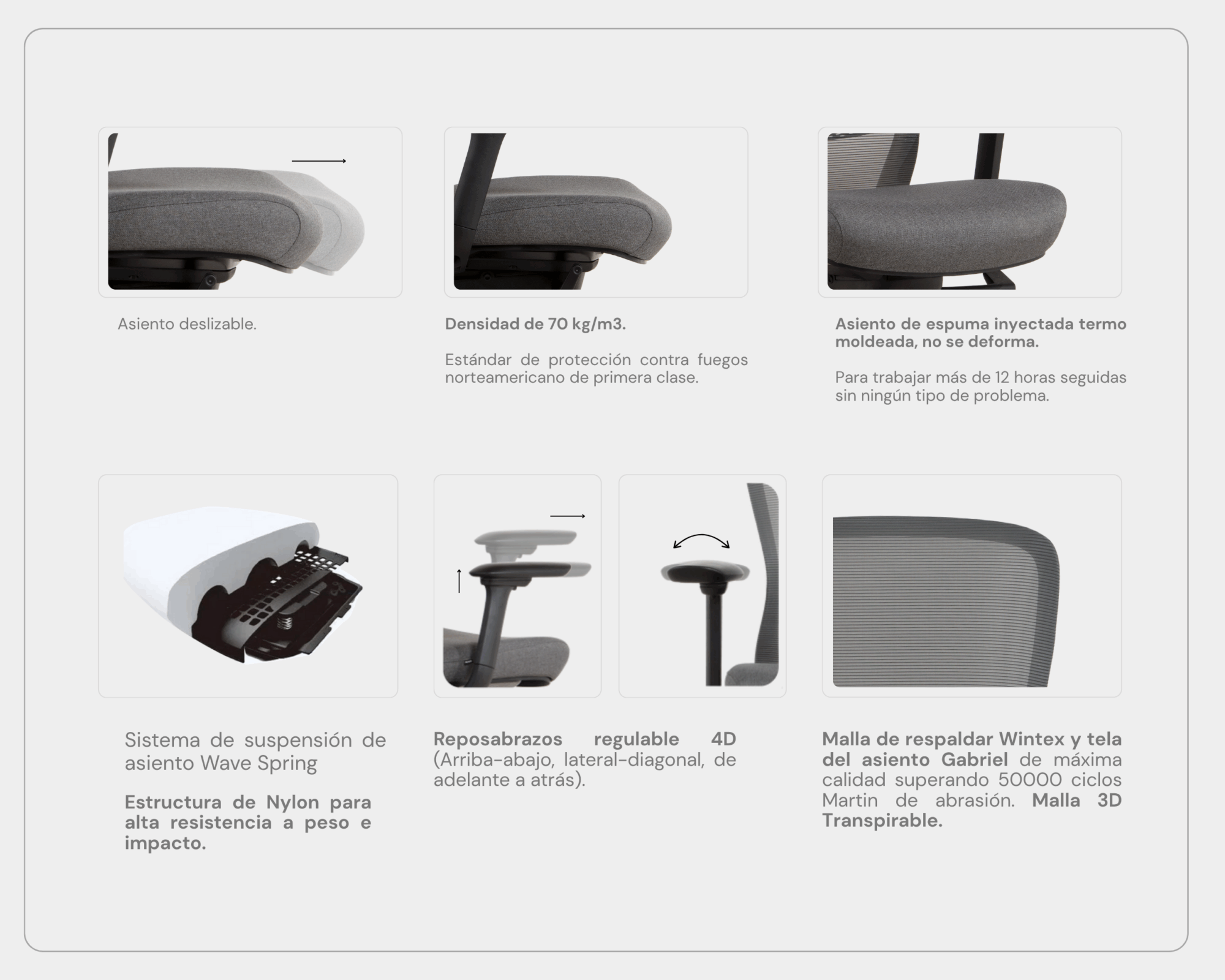 Asiento deslizable.

Densidad de 70 kg/m3.

Estándar de protección contra fuegos norteamericano de primera clase.

Asiento de espuma inyectada termo moldeada, no se deforma.

Para trabajar más de 12 horas seguidas sin ningún tipo de problema.

Sistema de suspensión de asiento Wave Spring

Estructura de Nylon para alta resistencia a peso e impacto.

Reposabrazos regulable 4D (Arriba-abajo, lateral-diagonal, de adelante a atrás).

Malla de respaldar Wintex y tela del asiento Gabriel de máxima calidad superando 50000 ciclos Martin de abrasión. Malla 3D Transpirable.